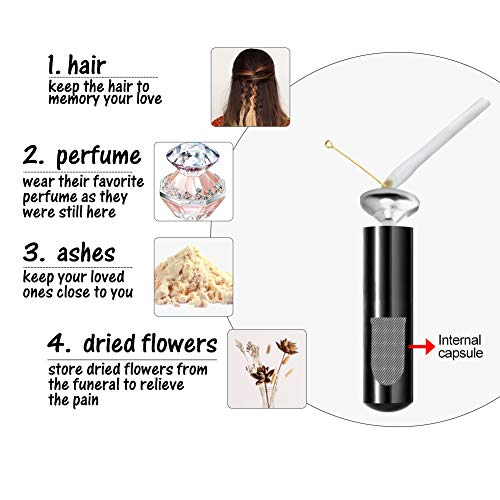 1. hair
keep the hair to memory your love

2. perfume
wear their favorite perfume as they were still here

3. ashes
keep your loved ones close to you

4. dried flowers
store dried flowers from the funeral to relieve the pain

Internal capsule