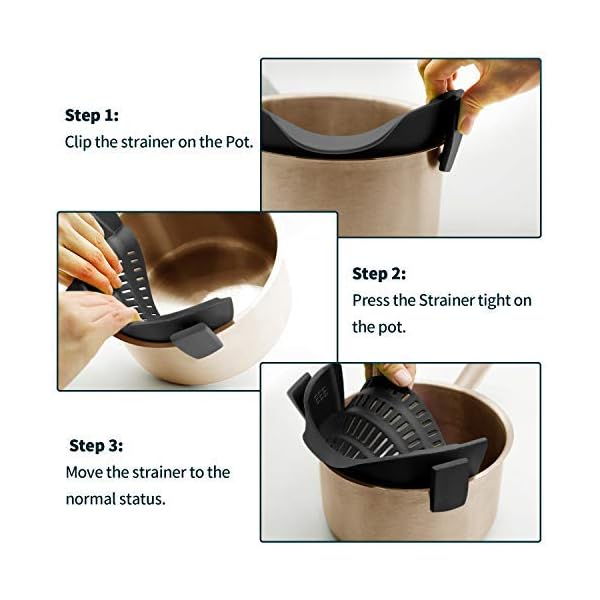 Step 1:
Clip the strainer on the Pot.

Step 2:
Press the Strainer tight on the pot.

Step 3:
Move the strainer to the normal status.