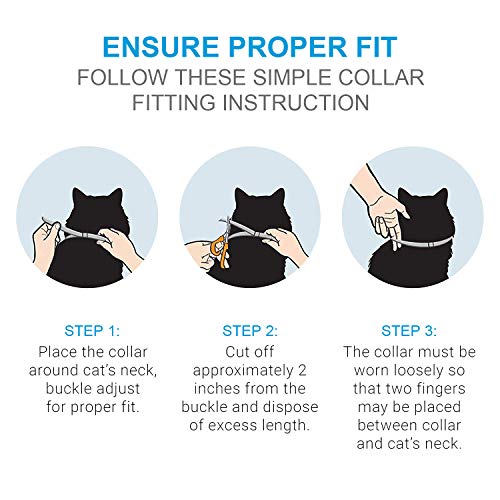 ENSURE PROPER FIT
FOLLOW THESE SIMPLE COLLAR FITTING INSTRUCTION

STEP 1:
Place the collar around cat's neck, buckle adjust for proper fit.

STEP 2:
Cut off approximately 2 inches from the buckle and dispose of excess length.

STEP 3:
The collar must be worn loosely so that two fingers may be placed between collar and cat's neck.