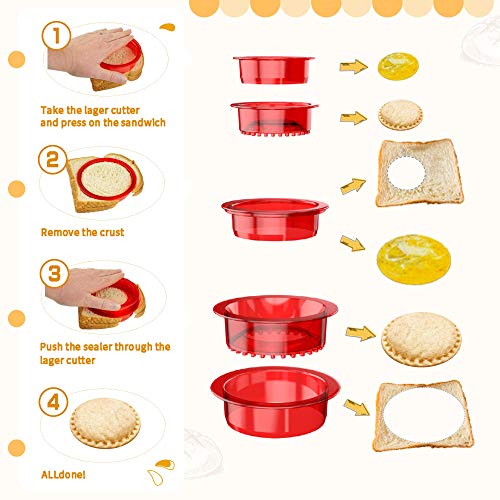 1

Take the lager cutter and press on the sandwich

2

Remove the crust

3

Push the sealer through the lager cutter

4

ALLdone!