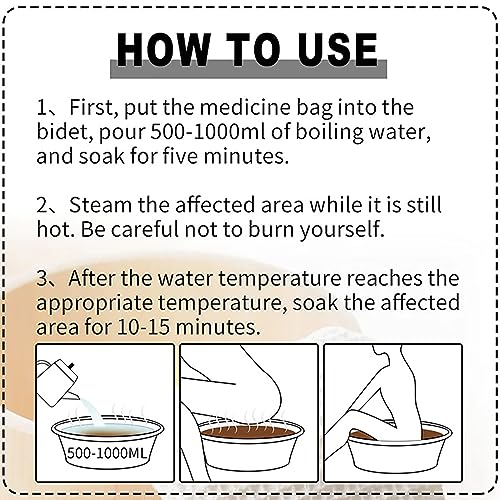 HOW TO USE

1、First, put the medicine bag into the bidet, pour 500-1000ml of boiling water, and soak for five minutes.

2、Steam the affected area while it is still hot. Be careful not to burn yourself.

3、After the water temperature reaches the appropriate temperature, soak the affected area for 10-15 minutes.

500-1000ML