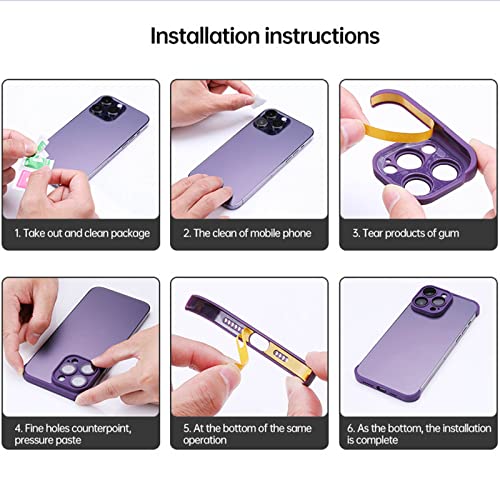 Installation instructions

1. Take out and clean package

2. The clean of mobile phone

3. Tear products of gum

4. Fine holes counterpoint, pressure paste

5. At the bottom of the same operation

6. As the bottom, the installation is complete