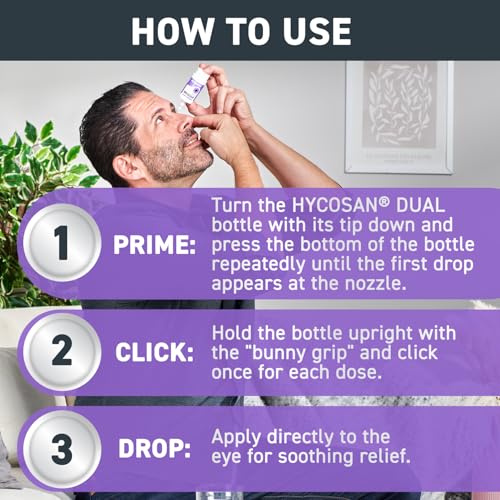 HOW TO USE

1 PRIME: Turn the HYCOSAN® DUAL bottle with its tip down and press the bottom of the bottle repeatedly until the first drop appears at the nozzle.

2 CLICK: Hold the bottle upright with the "bunny grip" and click once for each dose.

3 DROP: Apply directly to the eye for soothing relief.