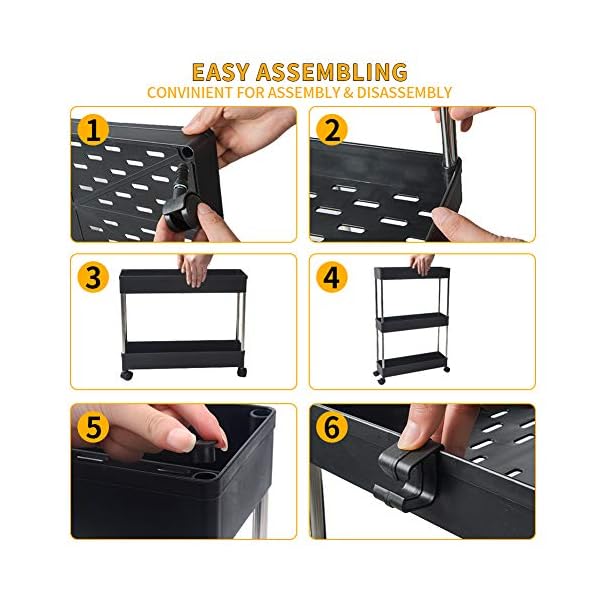 EASY ASSEMBLING
CONVINIENT FOR ASSEMBLY & DISASSEMBLY

1

2

3

4

5

6