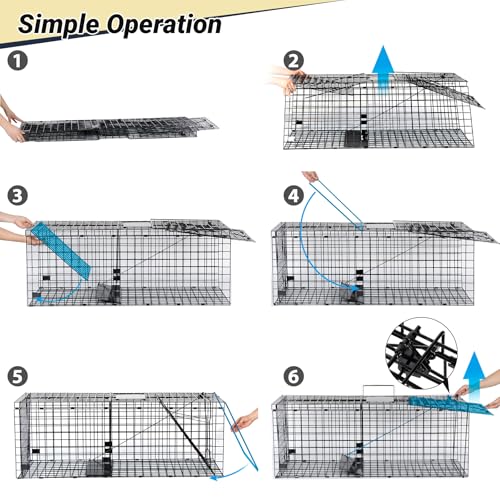 Simple Operation

1

2

3

4

5

6