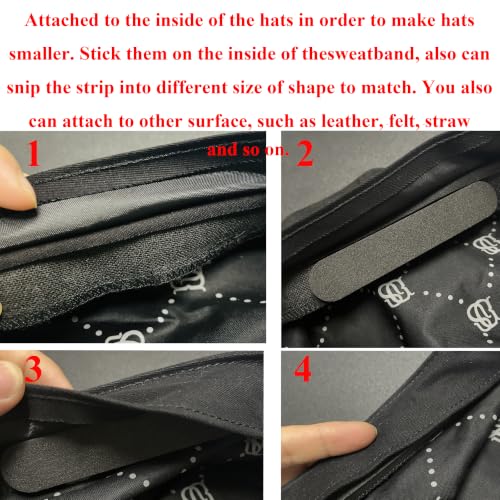 Attached to the inside of the hats in order to make hats smaller. Stick them on the inside of thesweatband, also can snip the strip into different size of shape to match. You also can attach to other surface, such as leather, felt, straw and so on.

1

2

3

4