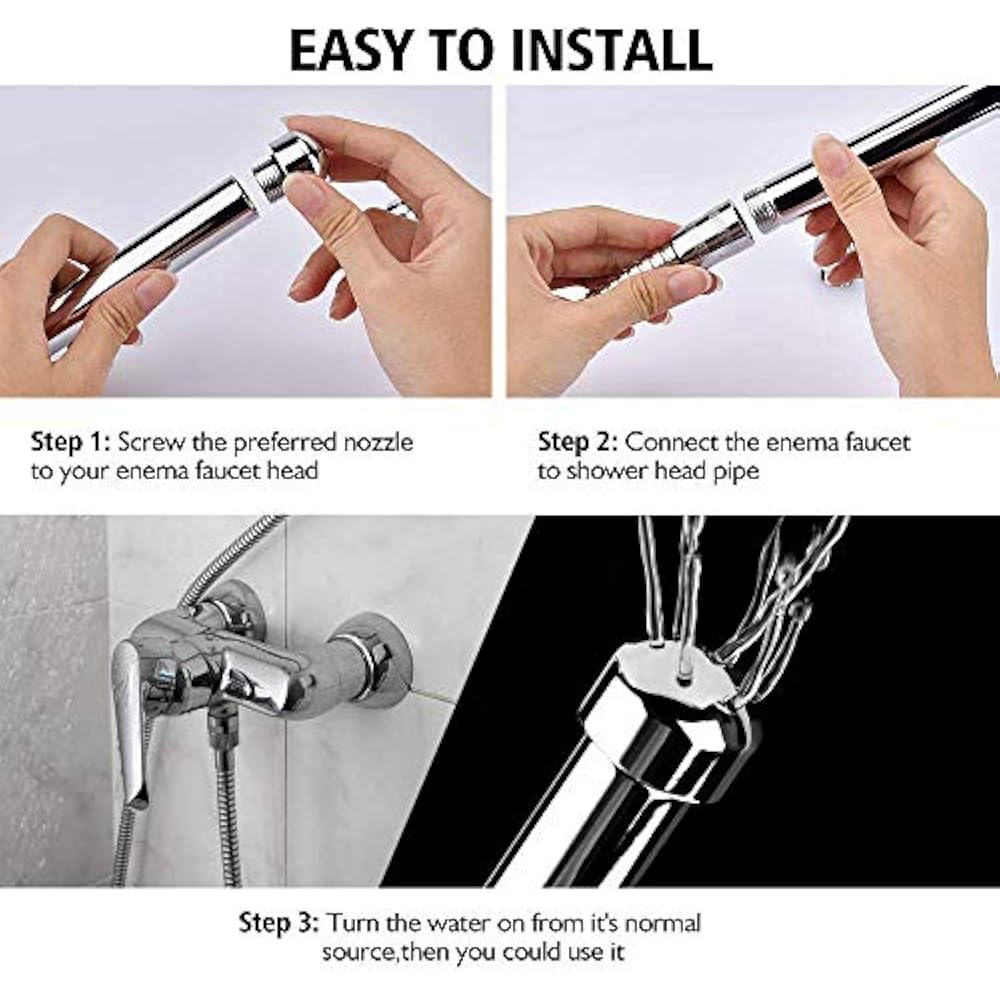 EASY TO INSTALL

Step 1: Screw the preferred nozzle to your enema faucet head

Step 2: Connect the enema faucet to shower head pipe

Step 3: Turn the water on from it's normal source,then you could use it