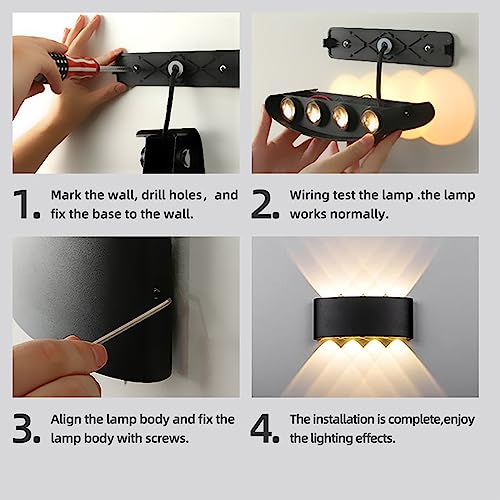 1. Mark the wall, drill holes， and fix the base to the wall.

2. Wiring test the lamp .the lamp works normally.

3. Align the lamp body and fix the lamp body with screws.

4. The installation is complete,enjoy the lighting effects.