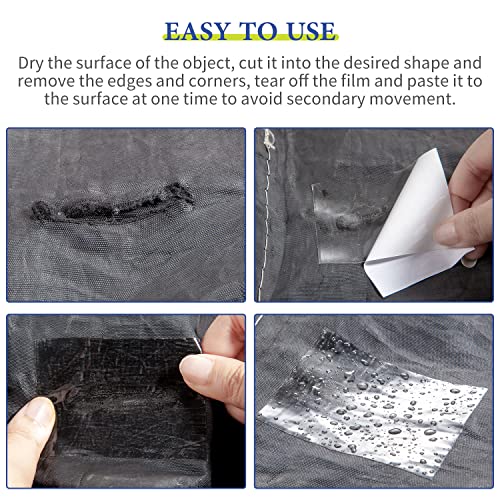 EASY TO USE

Dry the surface of the object, cut it into the desired shape and remove the edges and corners, tear off the film and paste it to the surface at one time to avoid secondary movement.