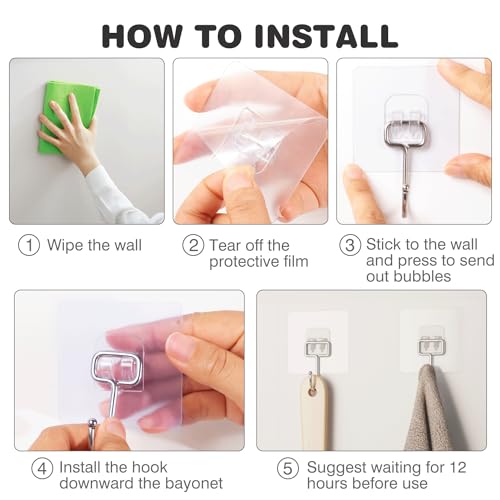 HOW TO INSTALL

① Wipe the wall

② Tear off the protective film

③ Stick to the wall and press to send out bubbles

④ Install the hook downward the bayonet

⑤ Suggest waiting for 12 hours before use