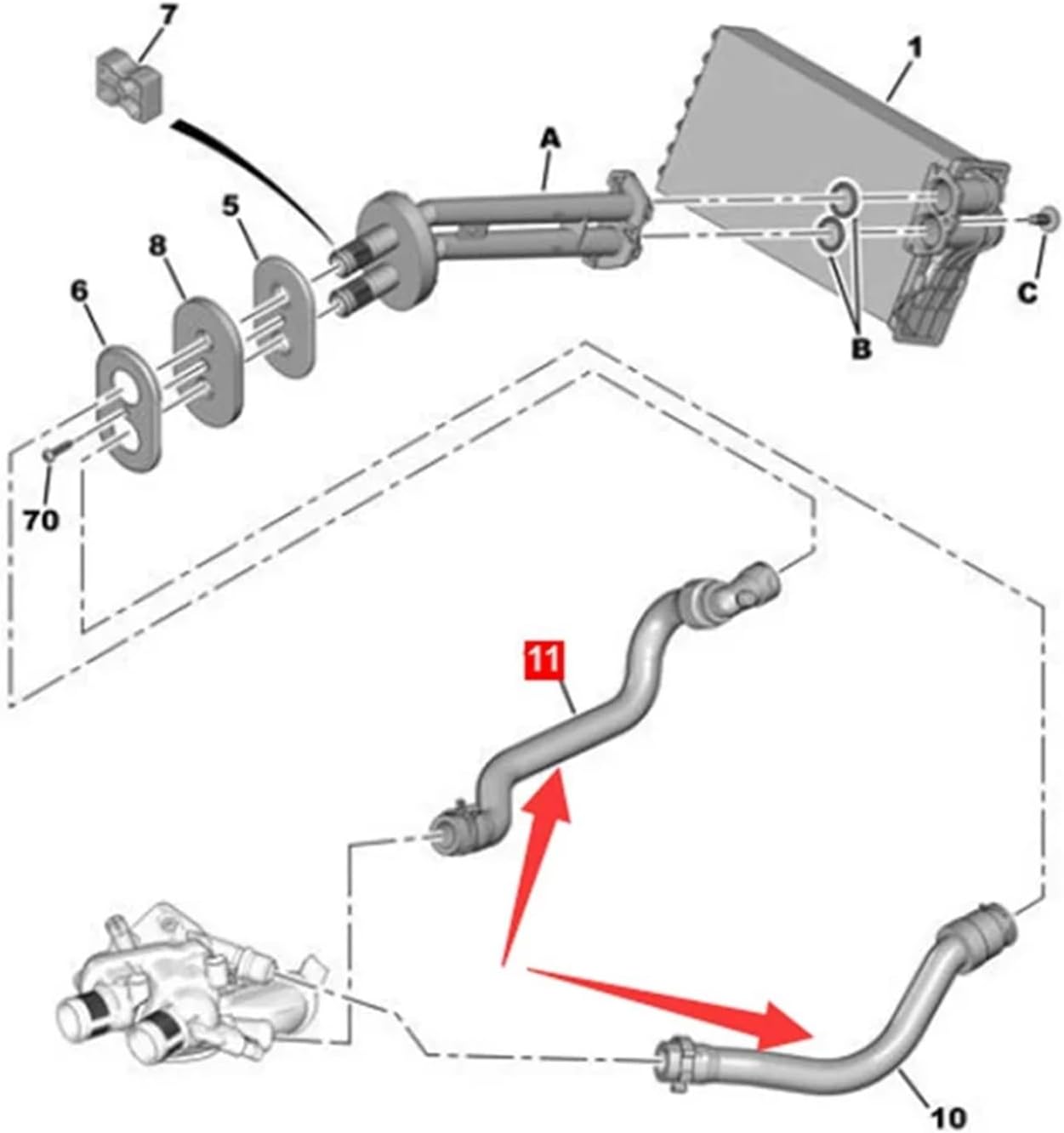 7
1
A
5
8
6
C
B
70
11
10