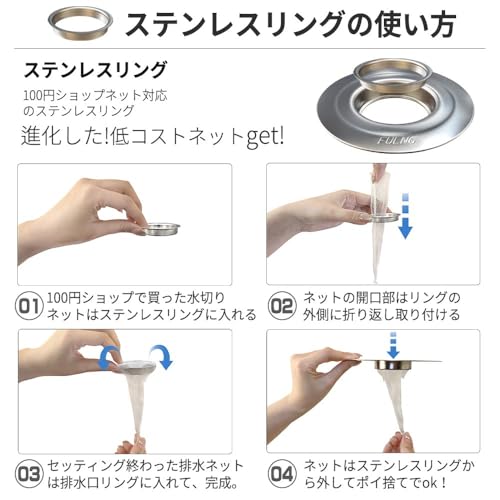 ステンレスリングの使い方

ステンレスリング

100円ショップネット対応のステンレスリング

進化した!低コストネットget!

FULNG

01 100円ショップで買った水切りネットはステンレスリングに入れる

02 ネットの開口部はリングの外側に折り返し取り付ける

03 セッティング終わった排水ネットは排水口リングに入れて、完成。

04 ネットはステンレスリングから外してポイ捨てでok！