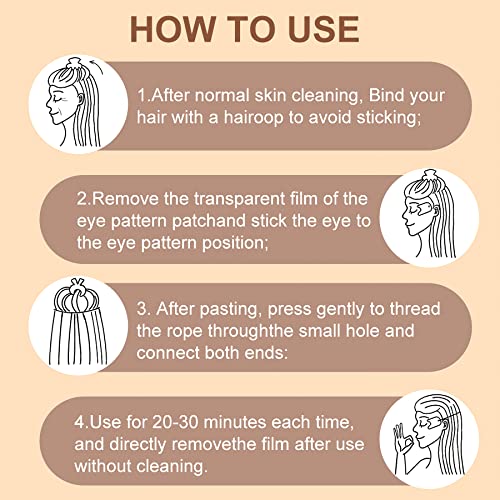 HOW TO USE

1.After normal skin cleaning, Bind your hair with a hairoop to avoid sticking;

2.Remove the transparent film of the eye pattern patchand stick the eye to the eye pattern position;

3. After pasting, press gently to thread the rope throughthe small hole and connect both ends:

4.Use for 20-30 minutes each time, and directly removethe film after use without cleaning.