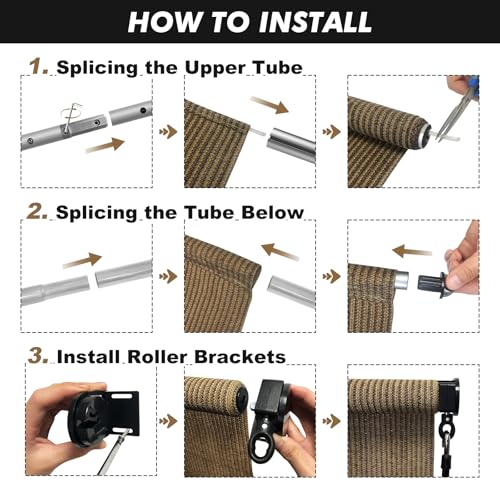 HOW TO INSTALL

1. Splicing the Upper Tube

2. Splicing the Tube Below

3. Install Roller Brackets