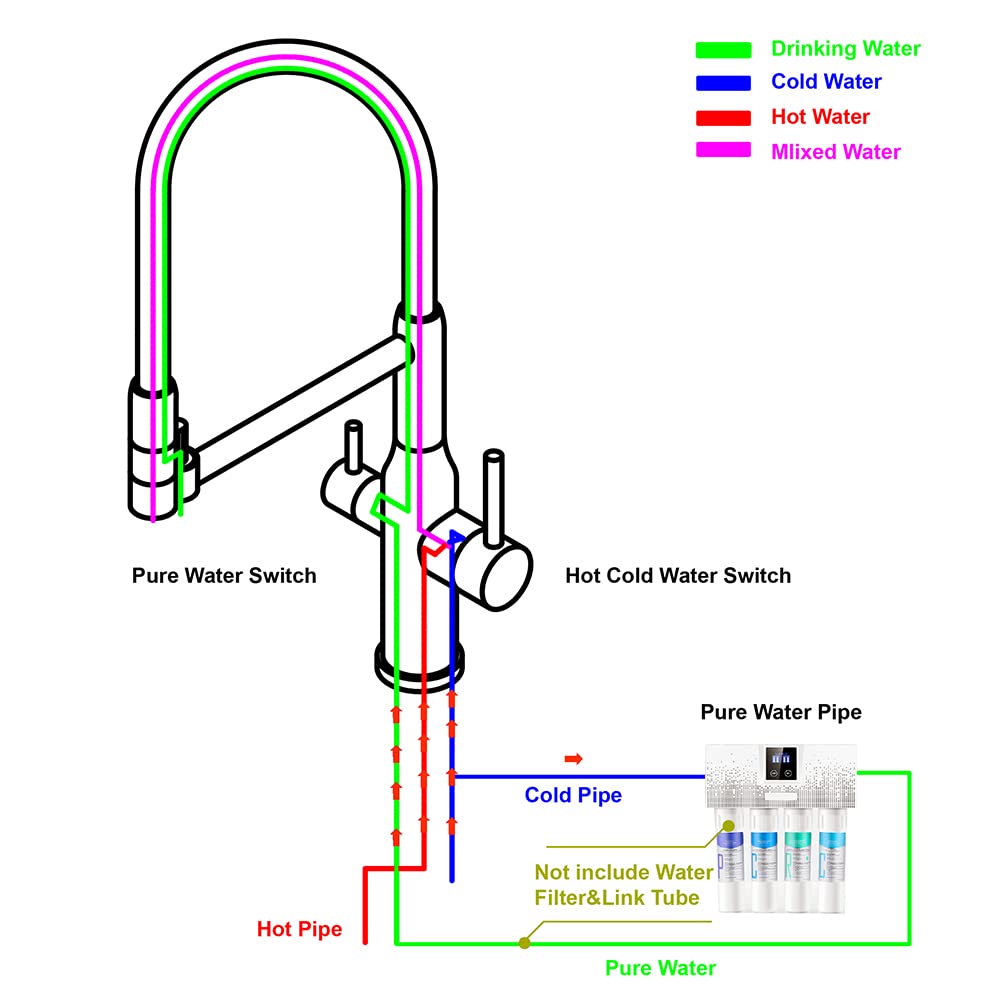 Drinking Water
Cold Water
Hot Water
Mlixed Water

Pure Water Switch

Hot Cold Water Switch

Pure Water Pipe

Cold Pipe

Not include Water Filter&Link Tube

Hot Pipe

Pure Water