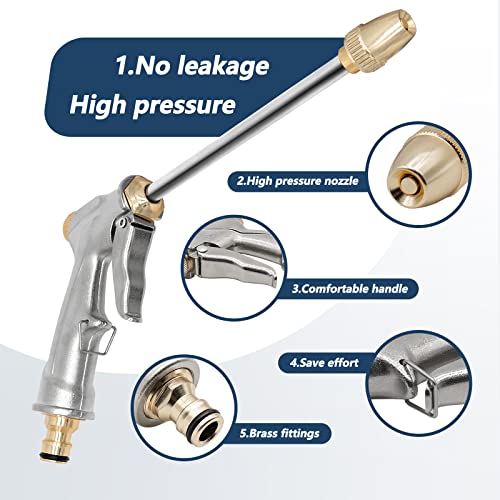 1.No leakage
High pressure

2.High pressure nozzle

3.Comfortable handle

4.Save effort

5.Brass fittings