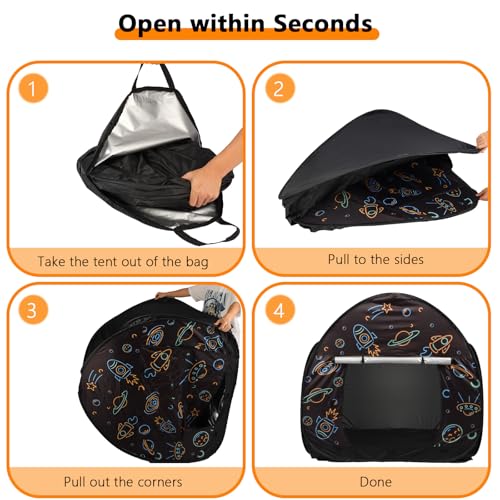 Open within Seconds

1

Take the tent out of the bag

2

Pull to the sides

3

Pull out the corners

4

Done