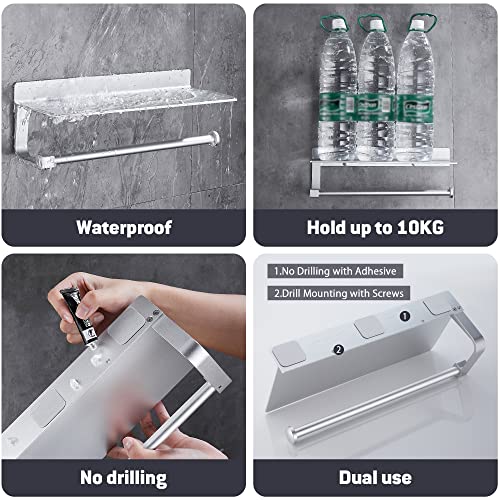 Waterproof

Hold up to 10KG

No drilling

1.No Drilling with Adhesive

2.Drill Mounting with Screws

1

2

Dual use