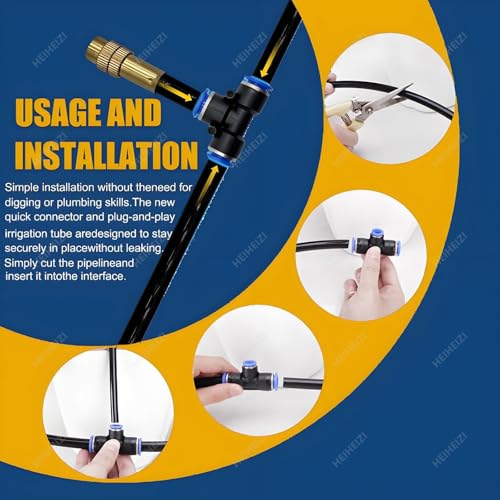 USAGE AND INSTALLATION

Simple installation without theneed for digging or plumbing skills.The new quick connector and plug-and-play irrigation tube aredesigned to stay securely in placewithout leaking. Simply cut the pipelineand insert it intothe interface.

HEIHEIZI