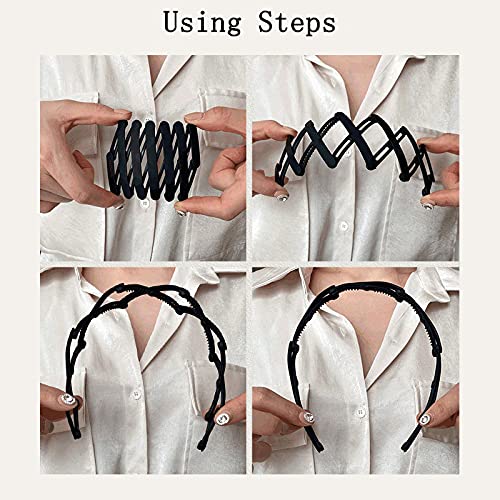 Using Steps