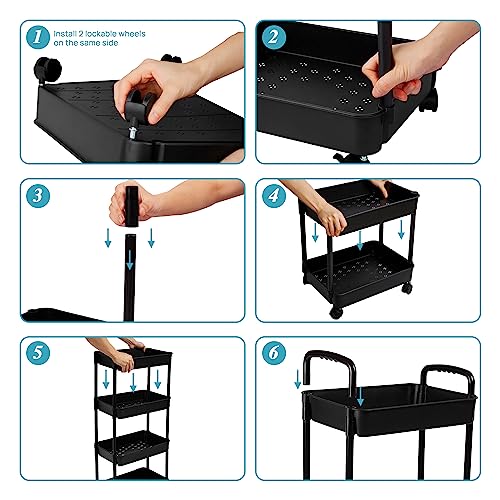 1 Install 2 lockable wheels on the same side

2

3

4

5

6