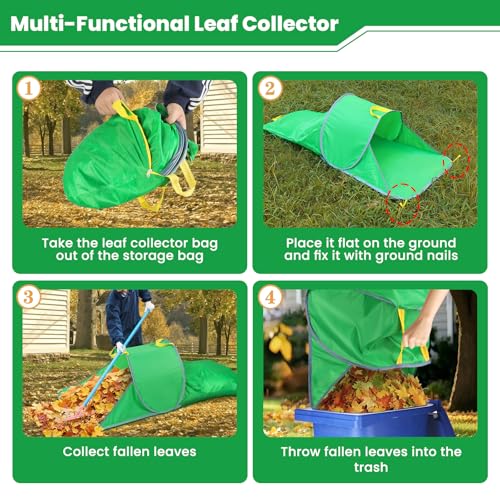 Multi-Functional Leaf Collector

1

Take the leaf collector bag out of the storage bag

2

Place it flat on the ground and fix it with ground nails

3

Collect fallen leaves

4

Throw fallen leaves into the trash