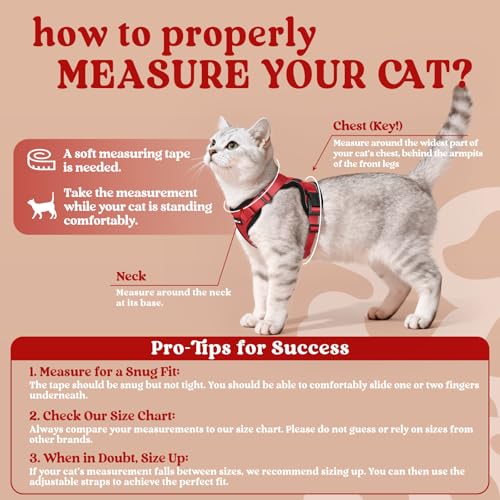 how to properly
MEASURE YOUR CAT?

A soft measuring tape is needed.

Take the measurement while your cat is standing comfortably.

Chest (Key!)
Measure around the widest part of your cat's chest, behind the armpits of the front legs

Neck
Measure around the neck at its base.

Pro-Tips for Success

1. Measure for a Snug Fit:
The tape should be snug but not tight. You should be able to comfortably slide one or two fingers underneath.

2. Check Our Size Chart:
Always compare your measurements to our size chart. Please do not guess or rely on sizes from other brands.

3. When in Doubt, Size Up:
If your cat's measurement falls between sizes, we recommend sizing up. You can then use the adjustable straps to achieve the perfect fit.