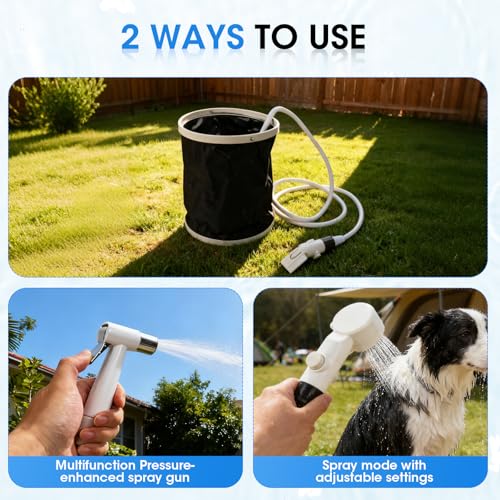 2 WAYS TO USE

Multifunction Pressure-enhanced spray gun

Spray mode with adjustable settings