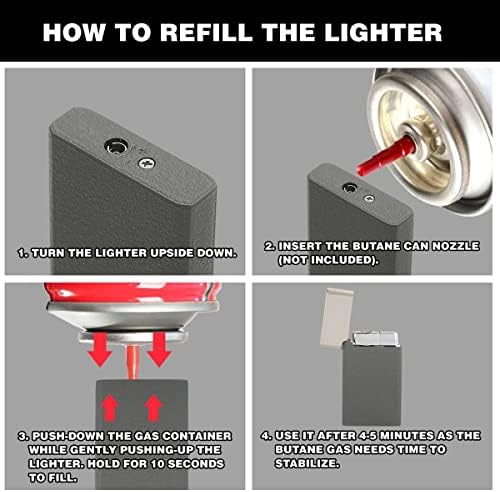 HOW TO REFILL THE LIGHTER

1. TURN THE LIGHTER UPSIDE DOWN.

2. INSERT THE BUTANE CAN NOZZLE (NOT INCLUDED).

3. PUSH-DOWN THE GAS CONTAINER WHILE GENTLY PUSHING-UP THE LIGHTER. HOLD FOR 10 SECONDS TO FILL.

4. USE IT AFTER 4-5 MINUTES AS THE BUTANE GAS NEEDS TIME TO STABILIZE.