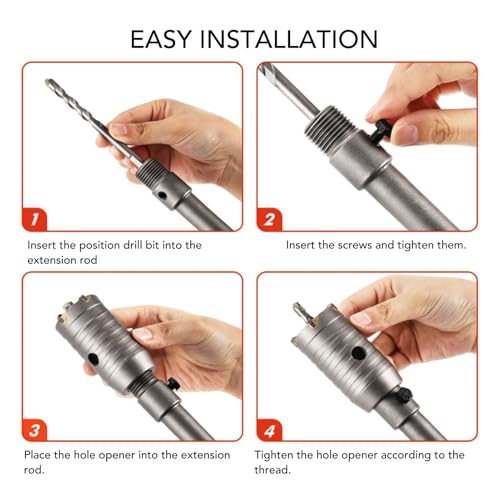 EASY INSTALLATION

1

Insert the position drill bit into the extension rod

2

Insert the screws and tighten them.

3

Place the hole opener into the extension rod.

4

Tighten the hole opener according to the thread.