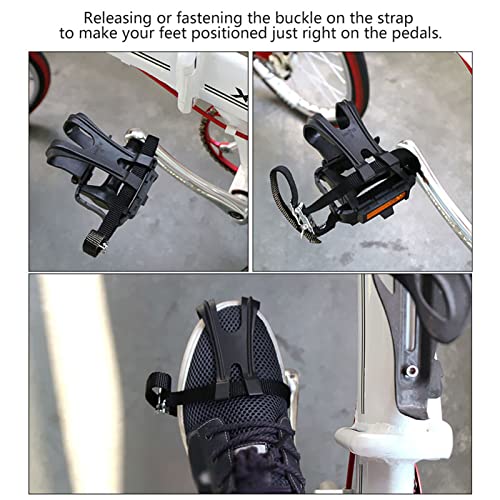 Releasing or fastening the buckle on the strap to make your feet positioned just right on the pedals.