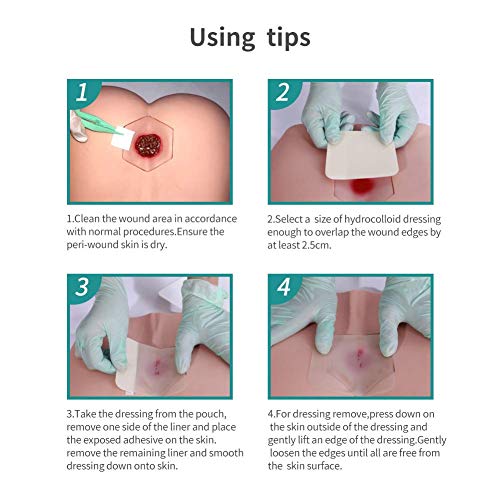 Using tips

1

1.Clean the wound area in accordance with normal procedures.Ensure the peri-wound skin is dry.

2

2.Select a size of hydrocolloid dressing enough to overlap the wound edges by at least 2.5cm.

3

3.Take the dressing from the pouch, remove one side of the liner and place the exposed adhesive on the skin. remove the remaining liner and smooth dressing down onto skin.

4

4.For dressing remove,press down on the skin outside of the dressing and gently lift an edge of the dressing.Gently loosen the edges until all are free from the skin surface.