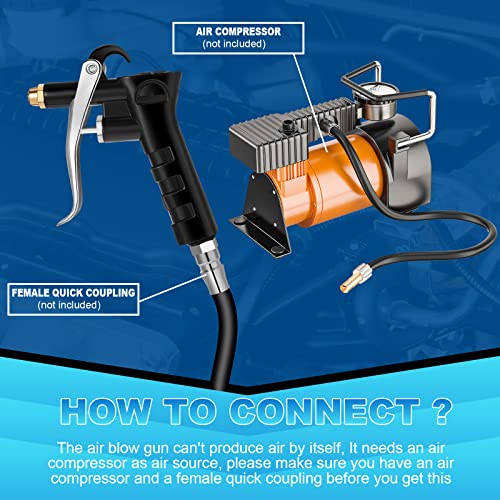 AIR COMPRESSOR
(not included)

FEMALE QUICK COUPLING
(not included)

HOW TO CONNECT ?

The air blow gun can't produce air by itself, It needs an air compressor as air source, please make sure you have an air compressor and a female quick coupling before you get this