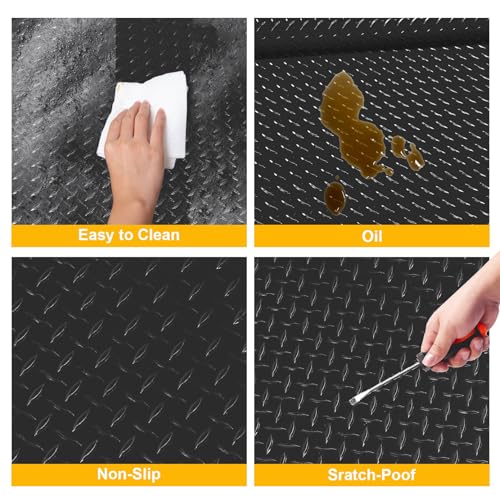 Easy to Clean

Oil

Non-Slip

Sratch-Poof