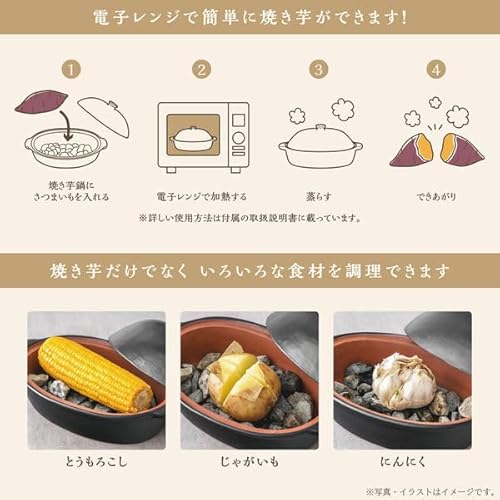 電子レンジで簡単に焼き芋ができます!

1
焼き芋鍋に
さつまいもを入れる

2
電子レンジで加熱する

3
蒸らす

4
できあがり

※詳しい使用方法は付属の取扱説明書に載っています。

焼き芋だけでなく いろいろな食材を調理できます

とうもろこし

じゃがいも

にんにく

※写真・イラストはイメージです。