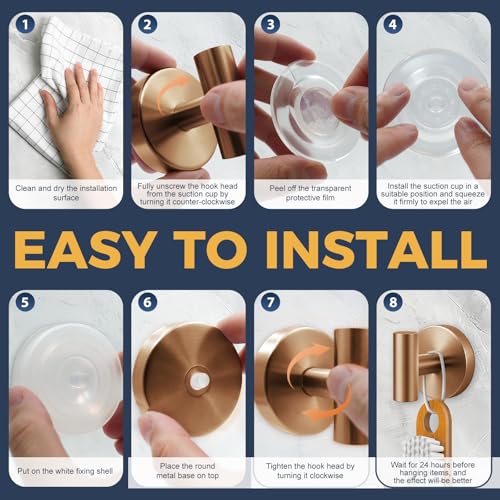 1
Clean and dry the installation surface

2
Fully unscrew the hook head from the suction cup by turning it counter-clockwise

3
Peel off the transparent protective film

4
Install the suction cup in a suitable position and squeeze it firmly to expel the air

EASY TO INSTALL

5
Put on the white fixing shell

6
Place the round metal base on top

7
Tighten the hook head by turning it clockwise

8
Wait for 24 hours before hanging items, and the effect will be better