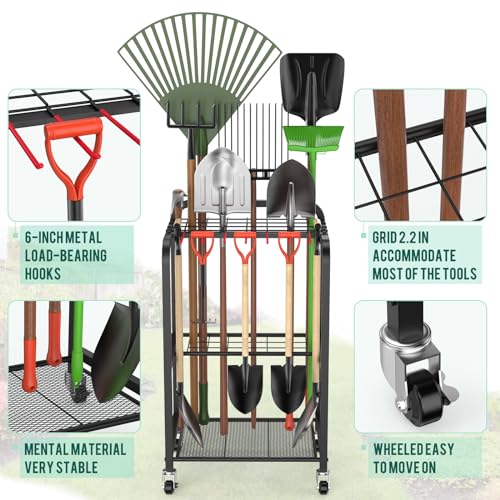 6-INCH METAL LOAD-BEARING HOOKS

MENTAL MATERIAL VERY STABLE

GRID 2.2 IN ACCOMMODATE MOST OF THE TOOLS

WHEELED EASY TO MOVE ON