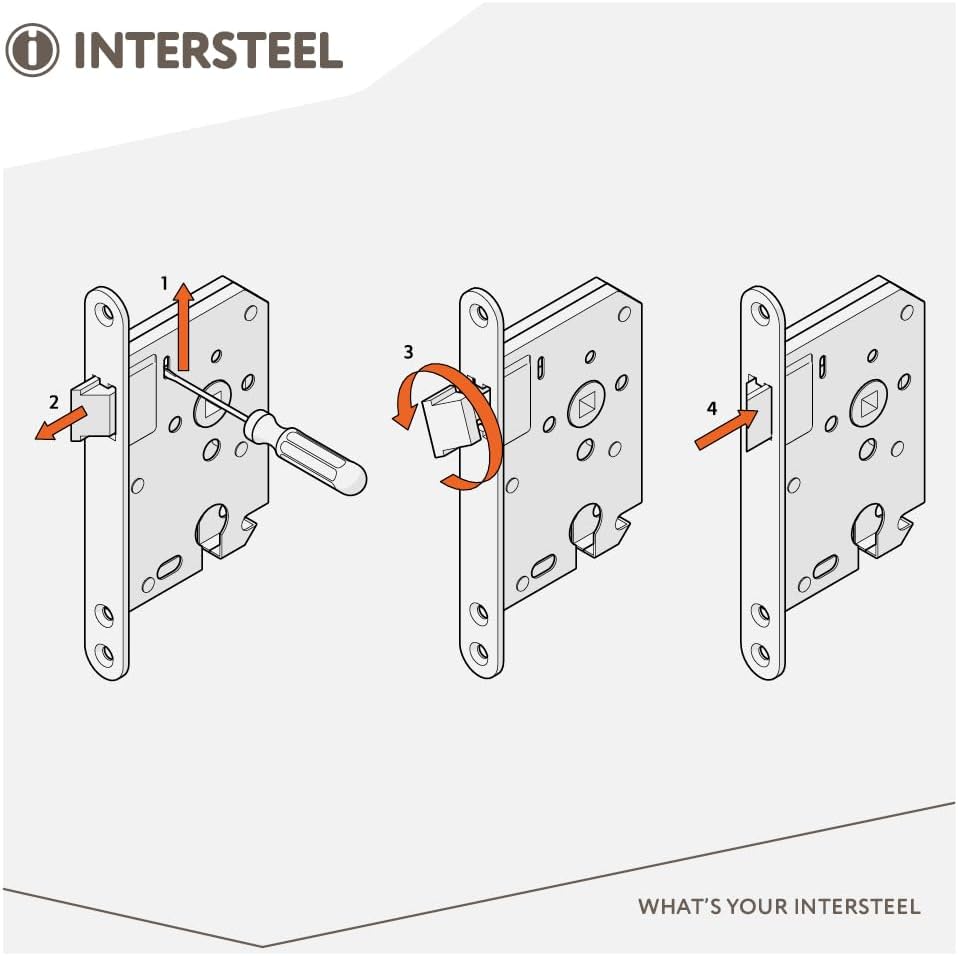 INTERSTEEL

1

2

3

4

WHAT'S YOUR INTERSTEEL