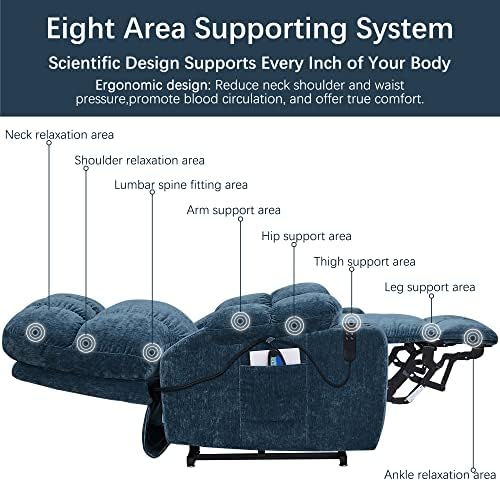 Eight Area Supporting System

Scientific Design Supports Every Inch of Your Body

Ergonomic design: Reduce neck shoulder and waist pressure,promote blood circulation, and offer true comfort.

Neck relaxation area

Shoulder relaxation area

Lumbar spine fitting area

Arm support area

Hip support area

Thigh support area

Leg support area

Ankle relaxation area