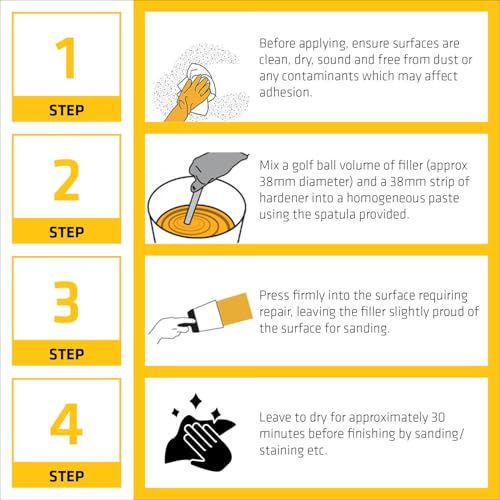 1
STEP

Before applying, ensure surfaces are clean, dry, sound and free from dust or any contaminants which may affect adhesion.

2
STEP

Mix a golf ball volume of filler (approx 38mm diameter) and a 38mm strip of hardener into a homogeneous paste using the spatula provided.

3
STEP

Press firmly into the surface requiring repair, leaving the filler slightly proud of the surface for sanding.

4
STEP

Leave to dry for approximately 30 minutes before finishing by sanding/ staining etc.