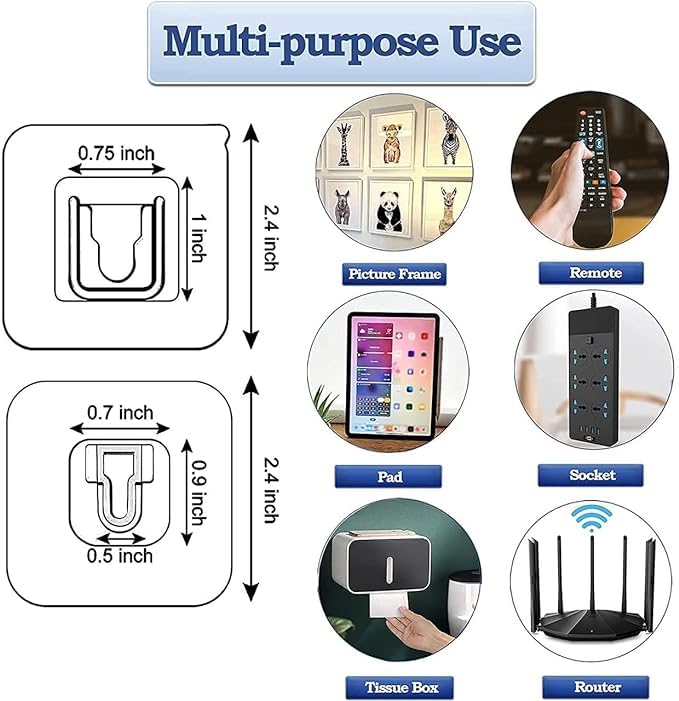 Multi-purpose Use

0.75 inch

1 inch

2.4 inch

0.7 inch

0.9 inch

0.5 inch

2.4 inch

Picture Frame

Remote

Pad

Socket

Tissue Box

Router