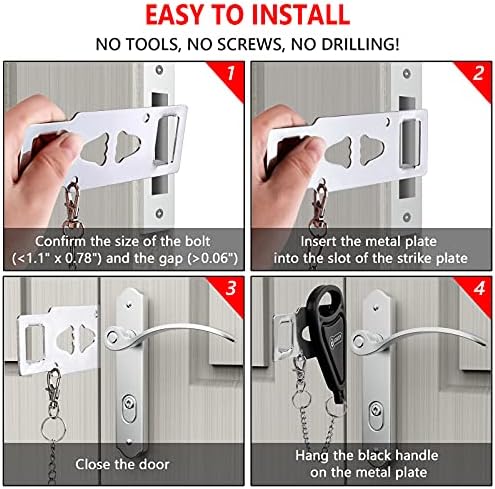 EASY TO INSTALL

NO TOOLS, NO SCREWS, NO DRILLING!

1

Confirm the size of the bolt (<1.1" x 0.78") and the gap (>0.06")

2

Insert the metal plate into the slot of the strike plate

3

Close the door

4

Hang the black handle on the metal plate