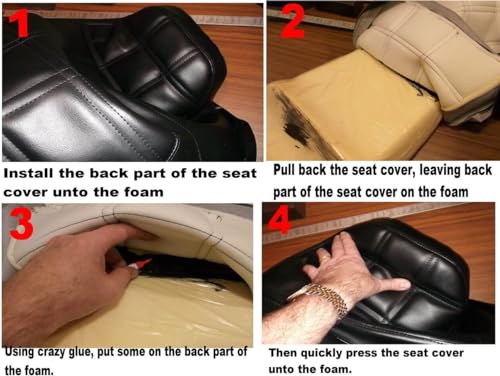 1

Install the back part of the seat cover unto the foam

2

Pull back the seat cover, leaving back part of the seat cover on the foam

3

Using crazy glue, put some on the back part of the foam.

4

Then quickly press the seat cover unto the foam.