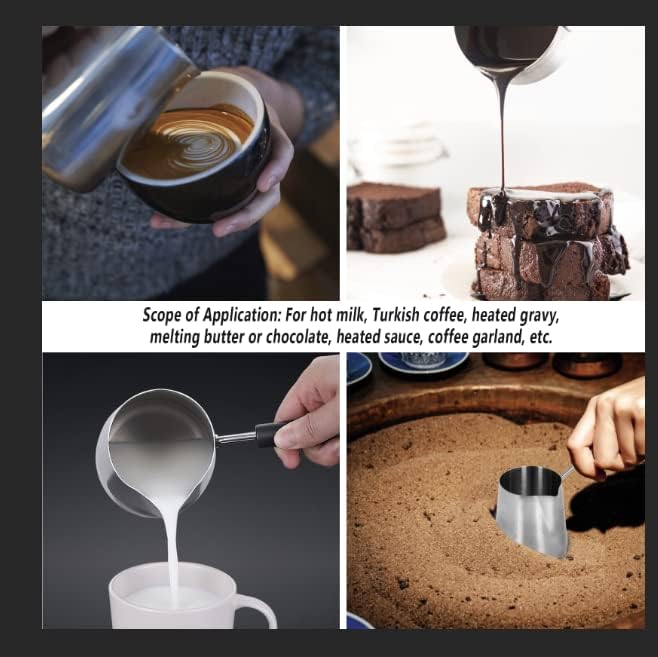 Scope of Application: For hot milk, Turkish coffee, heated gravy, melting butter or chocolate, heated sauce, coffee garland, etc.