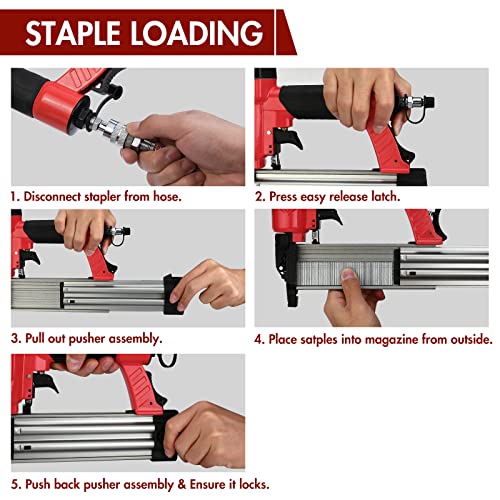 STAPLE LOADING

1. Disconnect stapler from hose.

2. Press easy release latch.

3. Pull out pusher assembly.

4. Place satples into magazine from outside.

5. Push back pusher assembly & Ensure it locks.