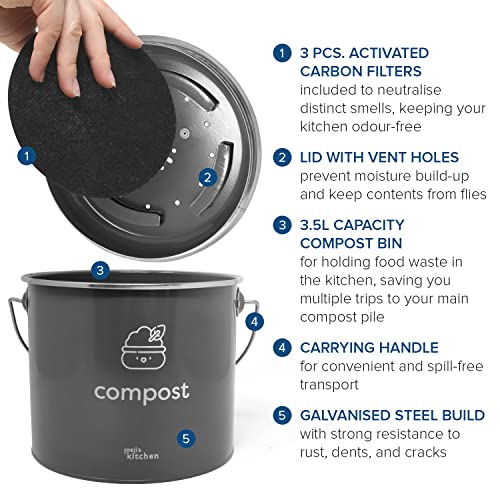 1

2

3

4

compost

5

joeji's kitchen

1 3 PCS. ACTIVATED CARBON FILTERS
included to neutralise distinct smells, keeping your kitchen odour-free

2 LID WITH VENT HOLES
prevent moisture build-up and keep contents from flies

3 3.5L CAPACITY COMPOST BIN
for holding food waste in the kitchen, saving you multiple trips to your main compost pile

4 CARRYING HANDLE
for convenient and spill-free transport

5 GALVANISED STEEL BUILD
with strong resistance to rust, dents, and cracks