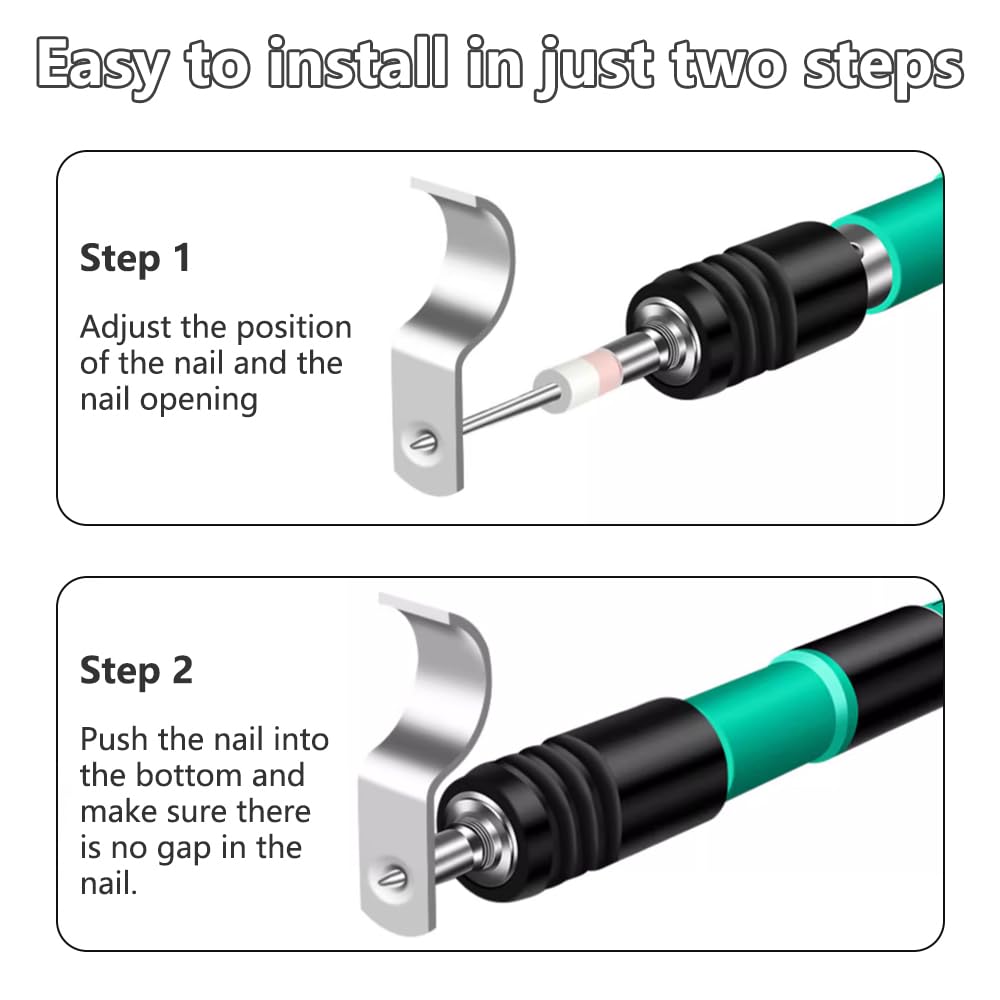 Easy to install in just two steps

Step 1

Adjust the position of the nail and the nail opening

Step 2

Push the nail into the bottom and make sure there is no gap in the nail.