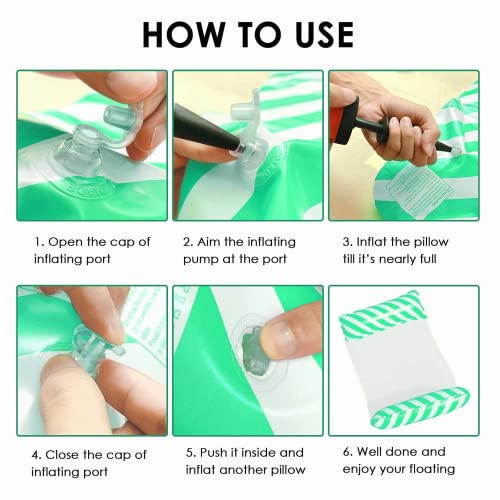 HOW TO USE

1. Open the cap of inflating port

2. Aim the inflating pump at the port

3. Inflat the pillow till it's nearly full

4. Close the cap of inflating port

5. Push it inside and inflat another pillow

6. Well done and enjoy your floating