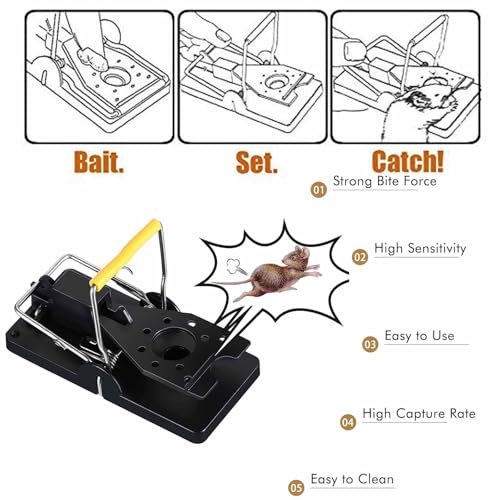 Bait.

Set.

Catch!

01 Strong Bite Force

02 High Sensitivity

03 Easy to Use

04 High Capture Rate

05 Easy to Clean