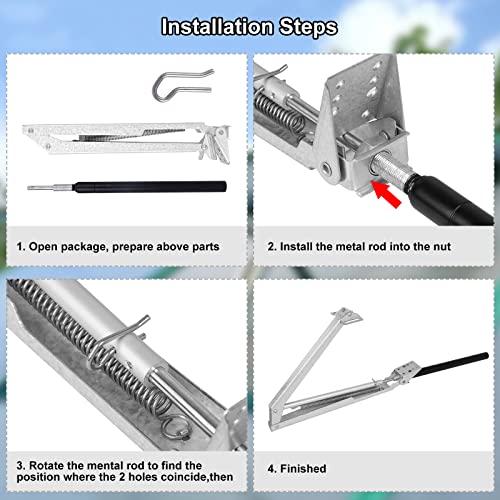 Installation Steps

1. Open package, prepare above parts

2. Install the metal rod into the nut

3. Rotate the mental rod to find the position where the 2 holes coincide,then

4. Finished